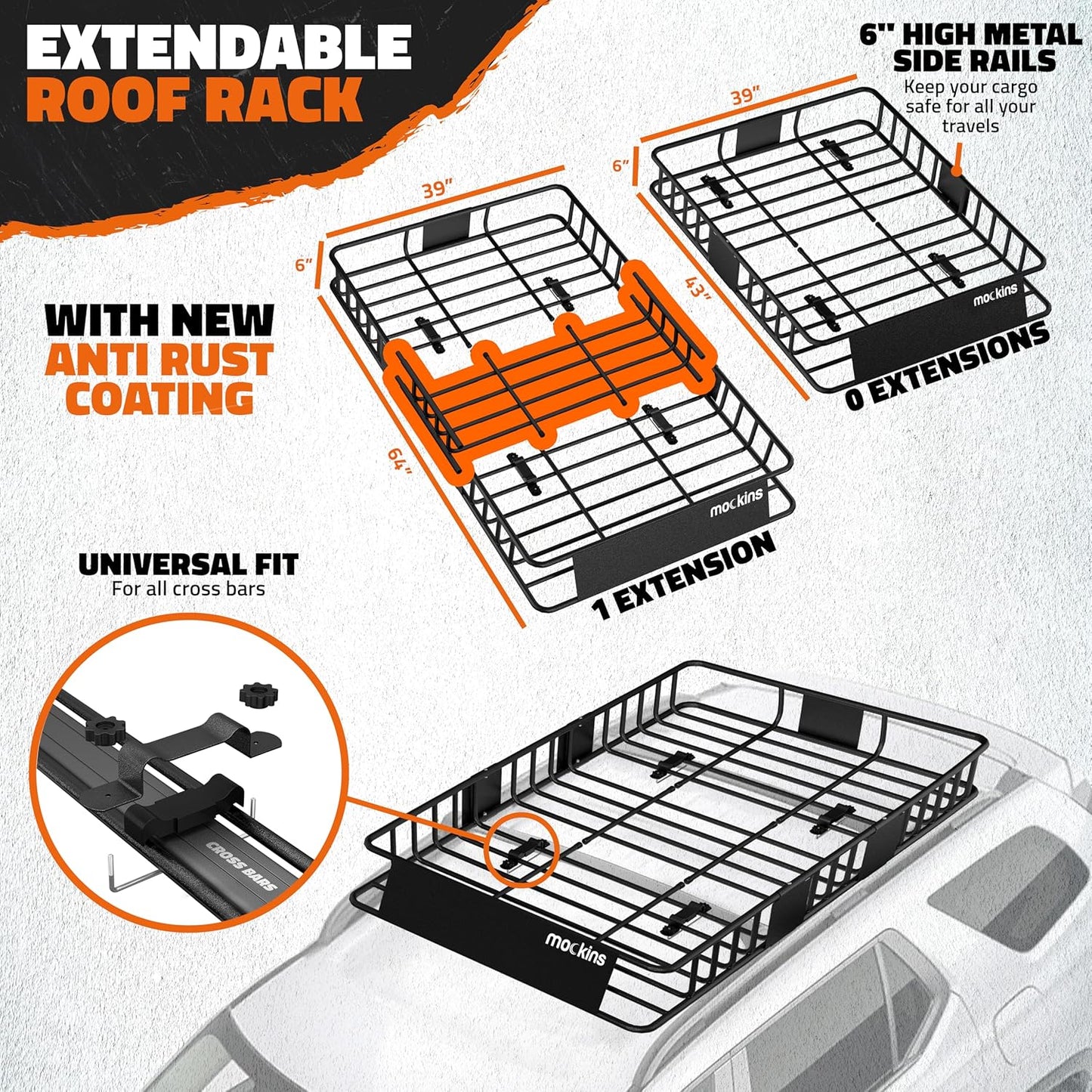 EXTENDABLE ROOF RACK

6" HIGH METAL SIDE RAILS
Keep your cargo safe for all your travels

39"
6"
43"
mockins
0 EXTENSIONS

39"
6"
64"
mockins
1 EXTENSION

WITH NEW ANTI RUST COATING

UNIVERSAL FIT
For all cross bars

CROSS BARS

mockins