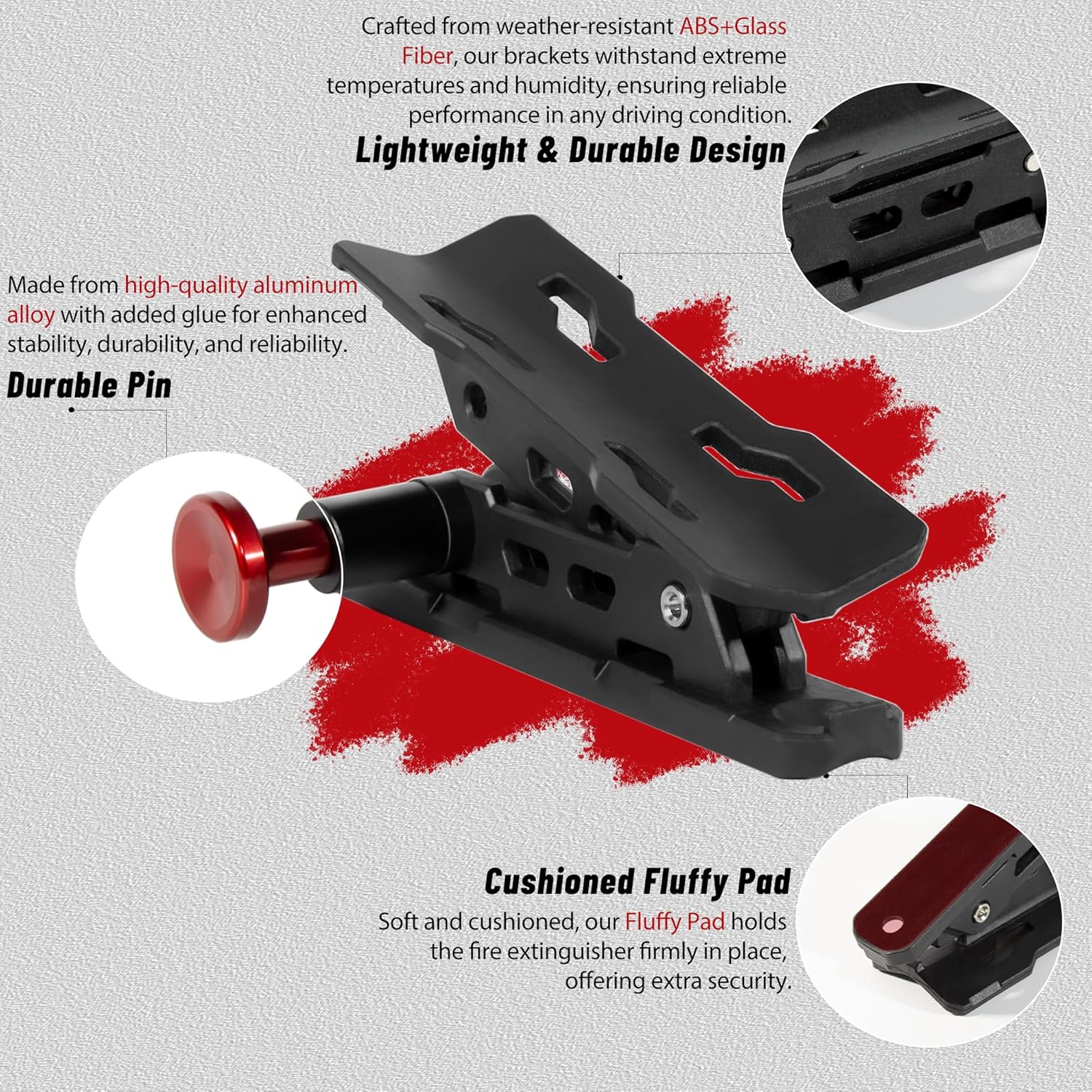 Crafted from weather-resistant ABS+Glass Fiber, our brackets withstand extreme temperatures and humidity, ensuring reliable performance in any driving condition.

Lightweight & Durable Design

Made from high-quality aluminum alloy with added glue for enhanced stability, durability, and reliability.

Durable Pin

Cushioned Fluffy Pad

Soft and cushioned, our Fluffy Pad holds the fire extinguisher firmly in place, offering extra security.