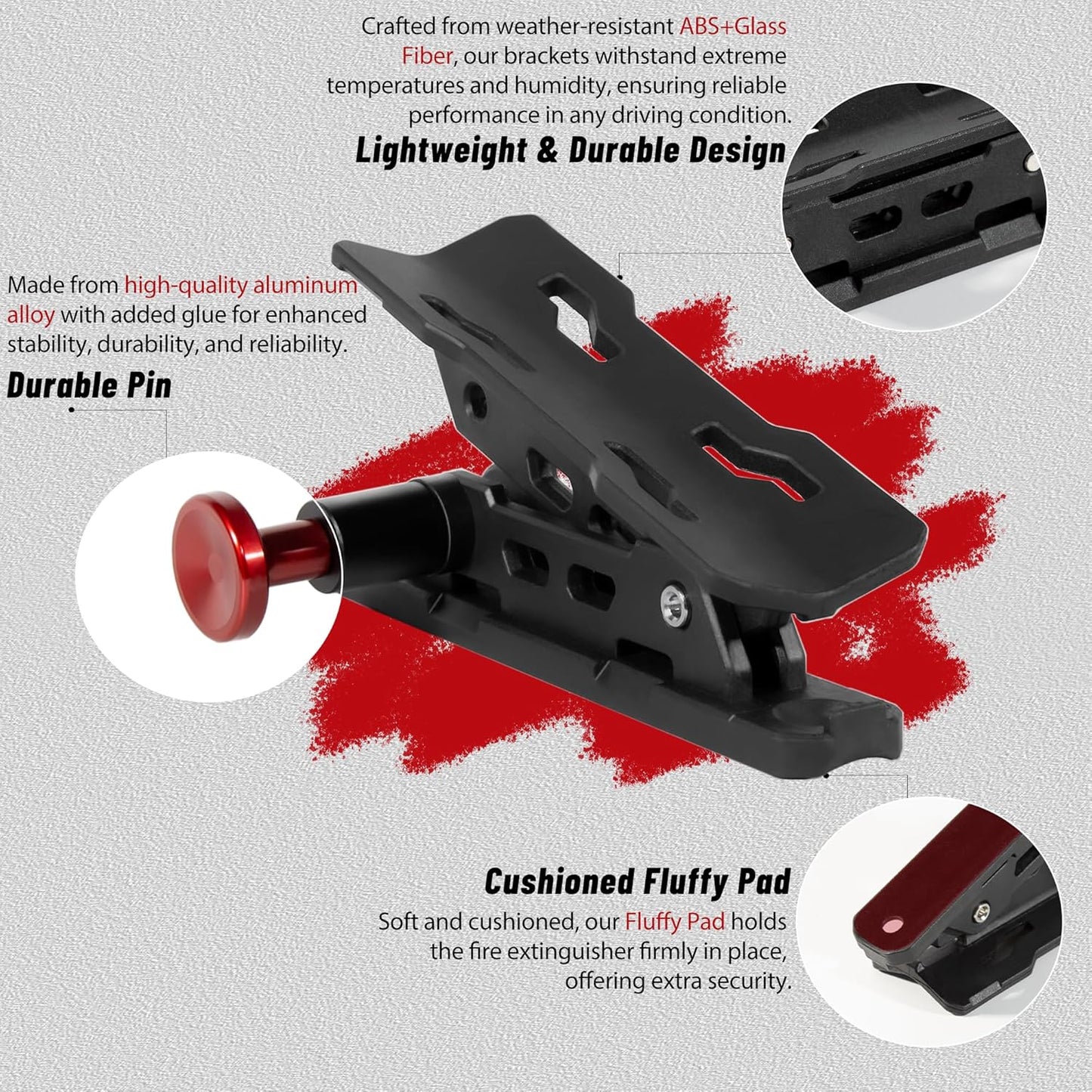 Crafted from weather-resistant ABS+Glass Fiber, our brackets withstand extreme temperatures and humidity, ensuring reliable performance in any driving condition.

Lightweight & Durable Design

Made from high-quality aluminum alloy with added glue for enhanced stability, durability, and reliability.

Durable Pin

Cushioned Fluffy Pad

Soft and cushioned, our Fluffy Pad holds the fire extinguisher firmly in place, offering extra security.