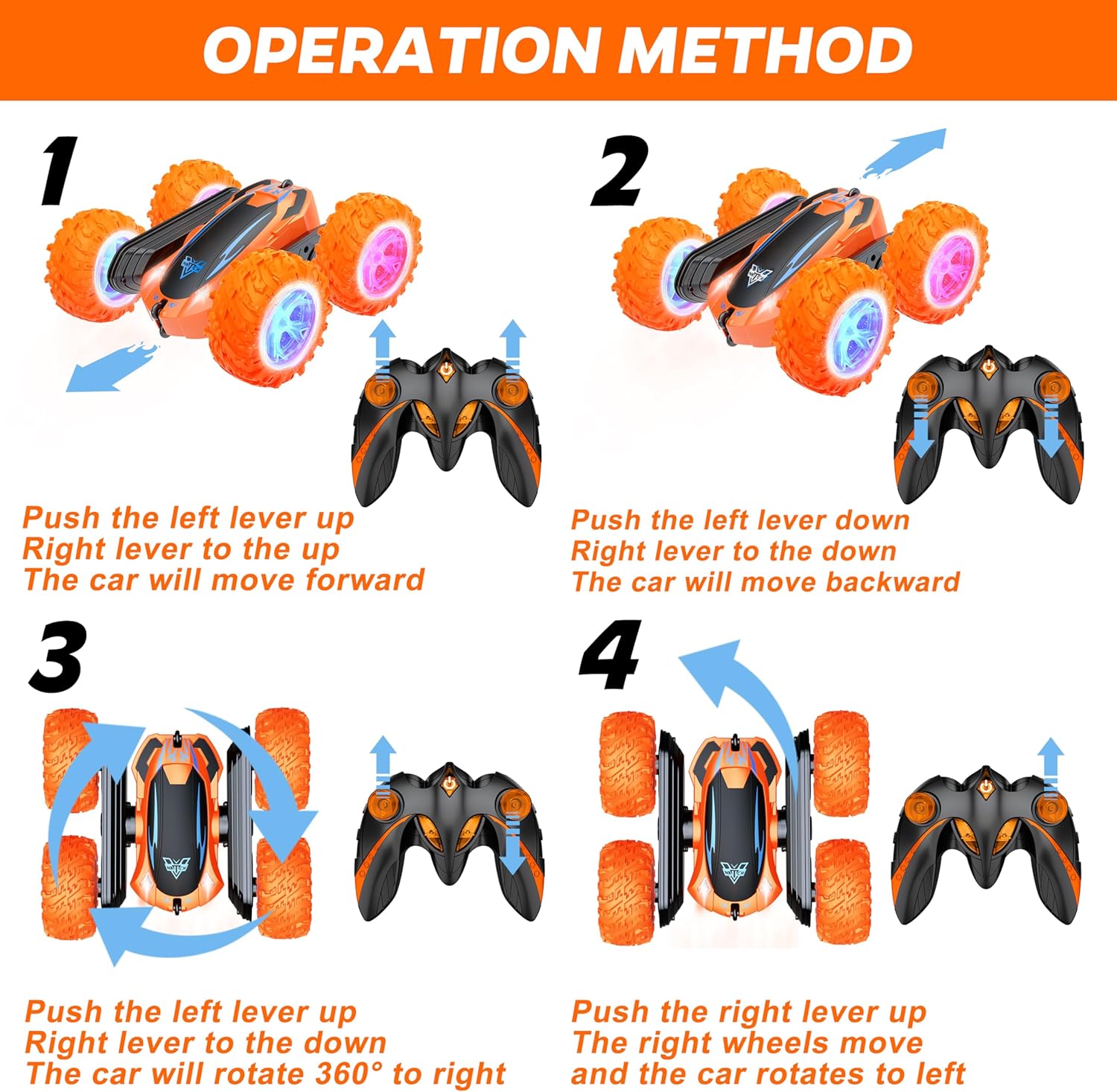 OPERATION METHOD

1

Push the left lever up
Right lever to the up
The car will move forward

2

Push the left lever down
Right lever to the down
The car will move backward

3

Push the left lever up
Right lever to the down
The car will rotate 360° to right

4

Push the right lever up
The right wheels move
and the car rotates to left