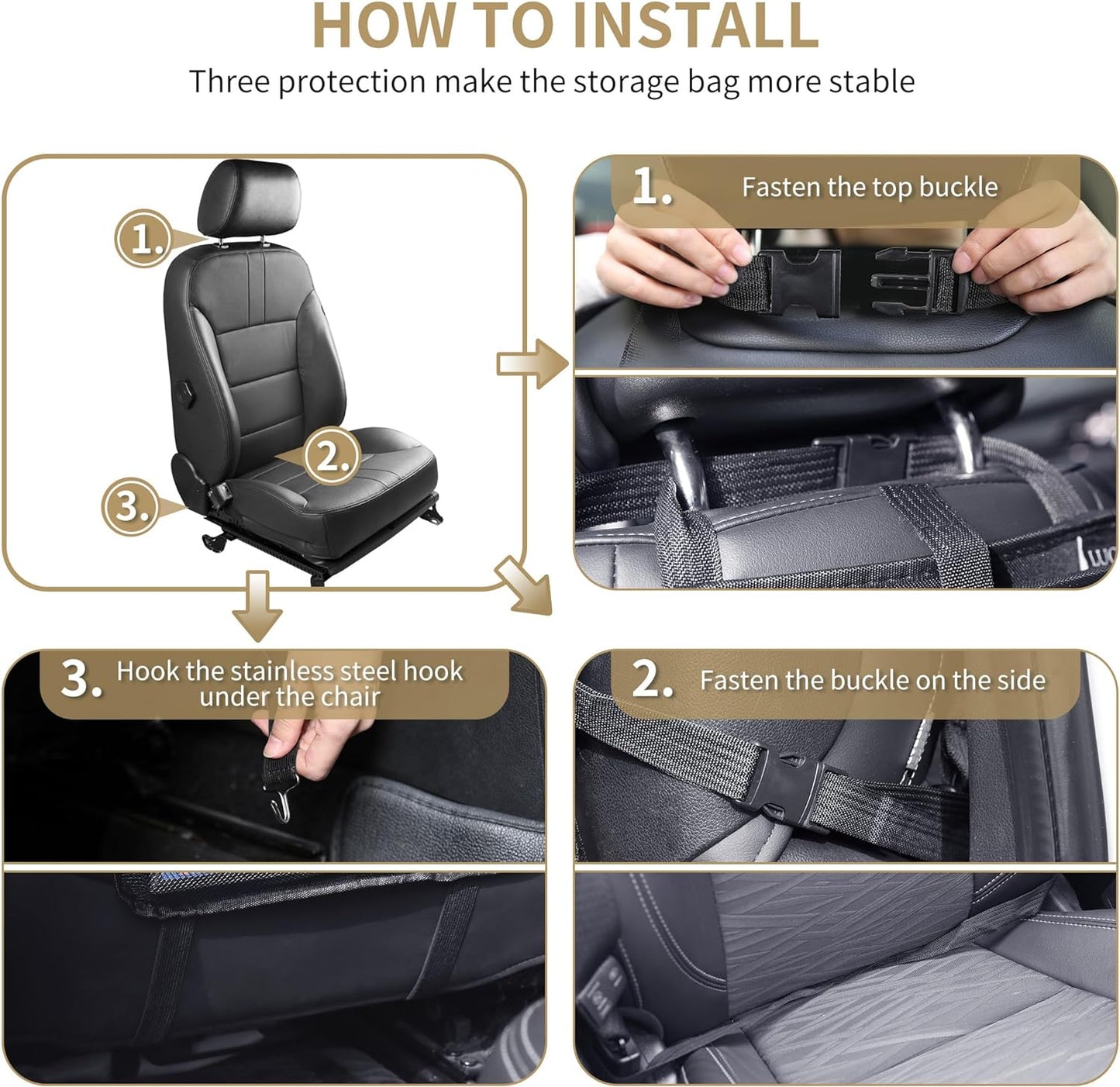 HOW TO INSTALL

Three protection make the storage bag more stable

1.

2.

3.

1. Fasten the top buckle

3. Hook the stainless steel hook under the chair

2. Fasten the buckle on the side