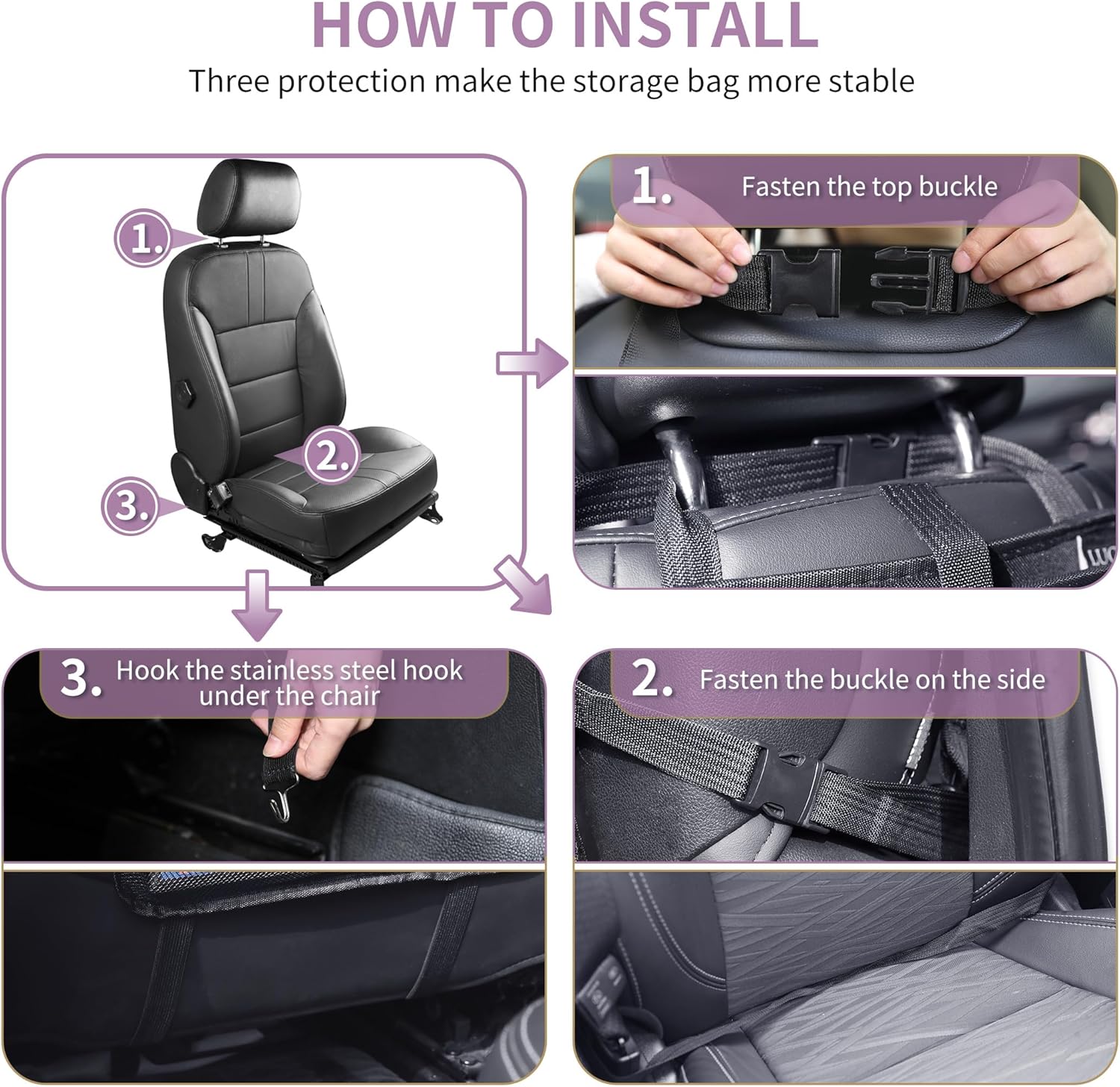 HOW TO INSTALL

Three protection make the storage bag more stable

1.

2.

3.

1. Fasten the top buckle

3. Hook the stainless steel hook under the chair

2. Fasten the buckle on the side