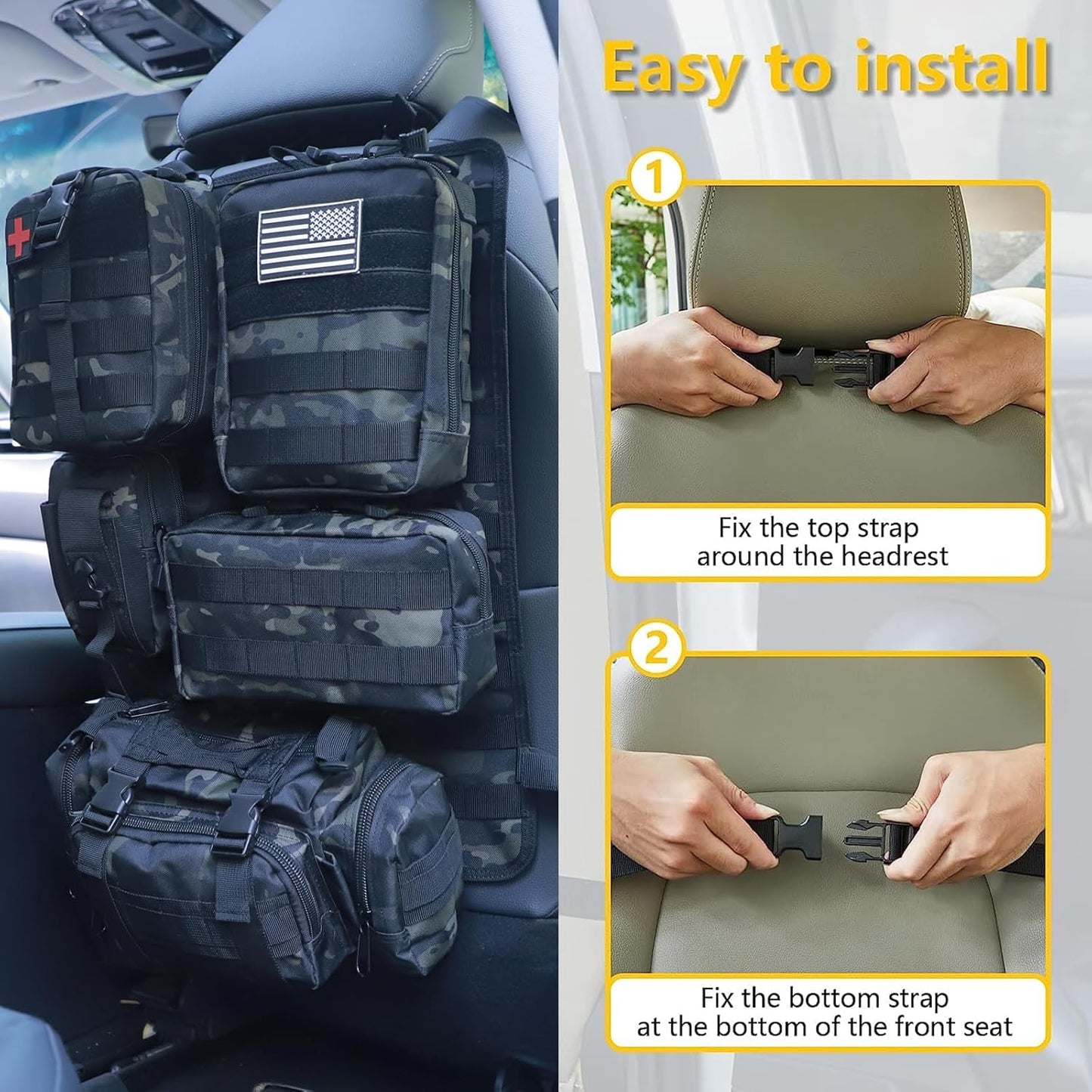 Easy to install

1

Fix the top strap around the headrest

2

Fix the bottom strap at the bottom of the front seat