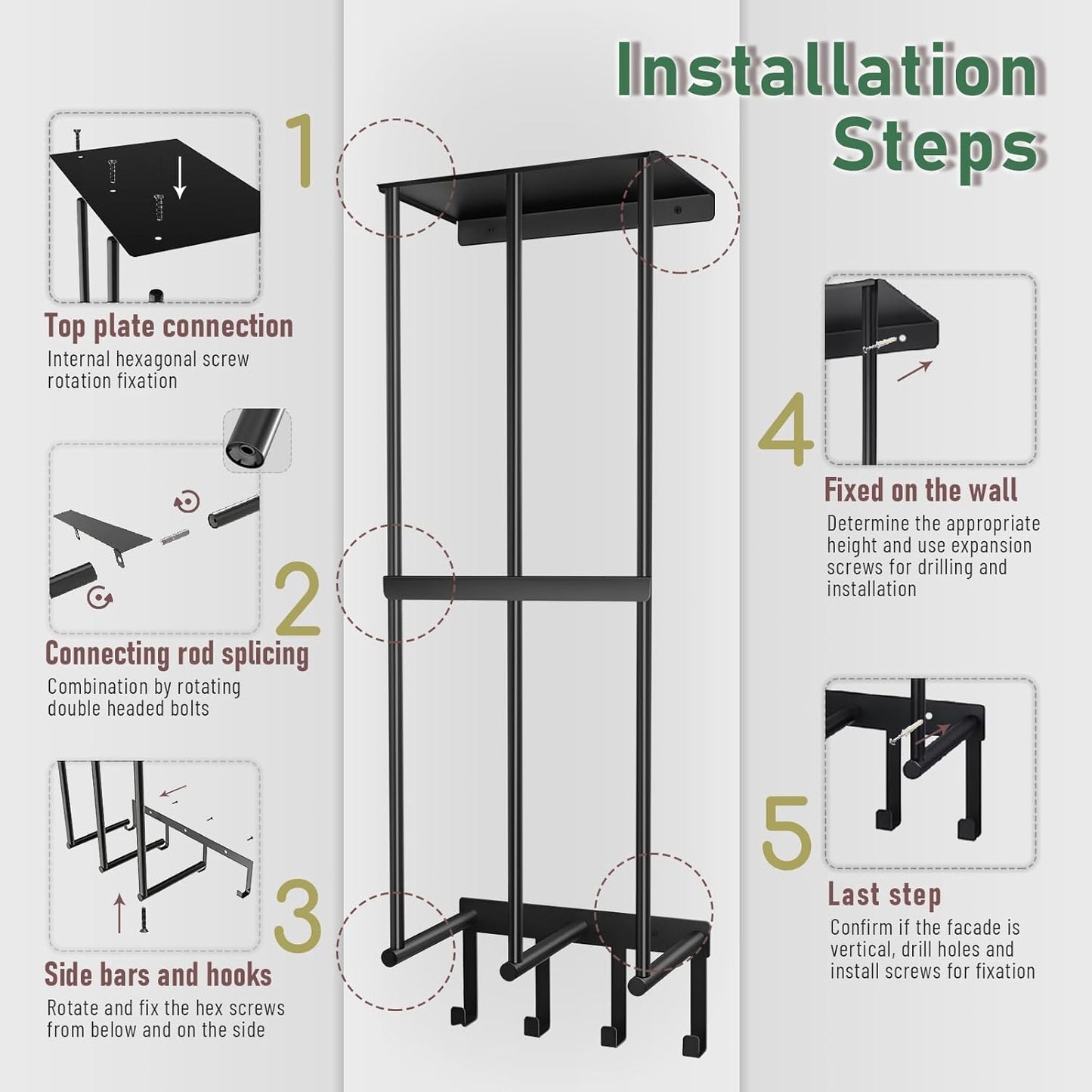 Installation Steps

1

Top plate connection

Internal hexagonal screw rotation fixation

2

Connecting rod splicing

Combination by rotating double headed bolts

3

Side bars and hooks

Rotate and fix the hex screws from below and on the side

4

Fixed on the wall

Determine the appropriate height and use expansion screws for drilling and installation

5

Last step

Confirm if the facade is vertical, drill holes and install screws for fixation