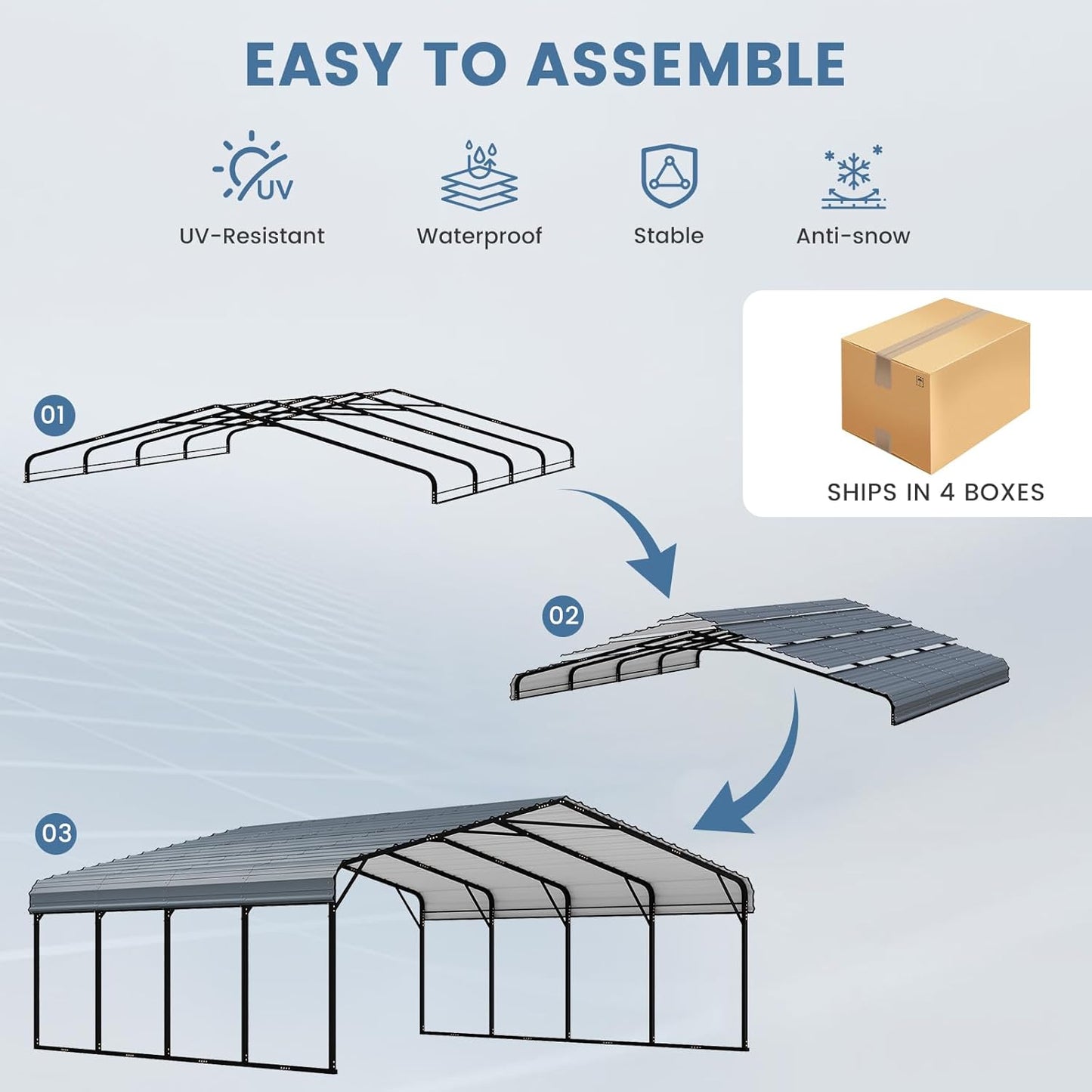 EASY TO ASSEMBLE

UV

UV-Resistant

Waterproof

Stable

Anti-snow

SHIPS IN 4 BOXES

01

02

03