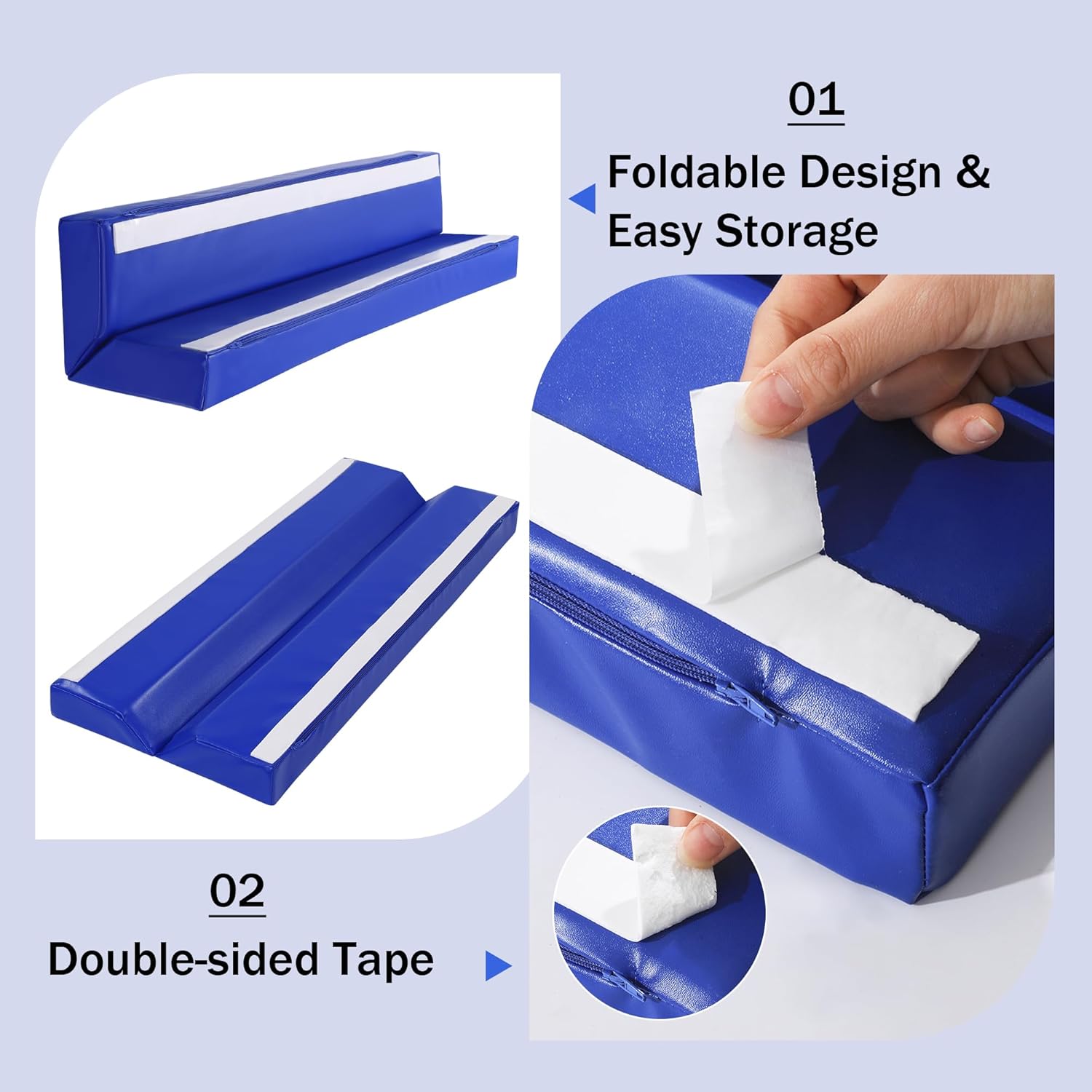 01

Foldable Design & Easy Storage

02

Double-sided Tape