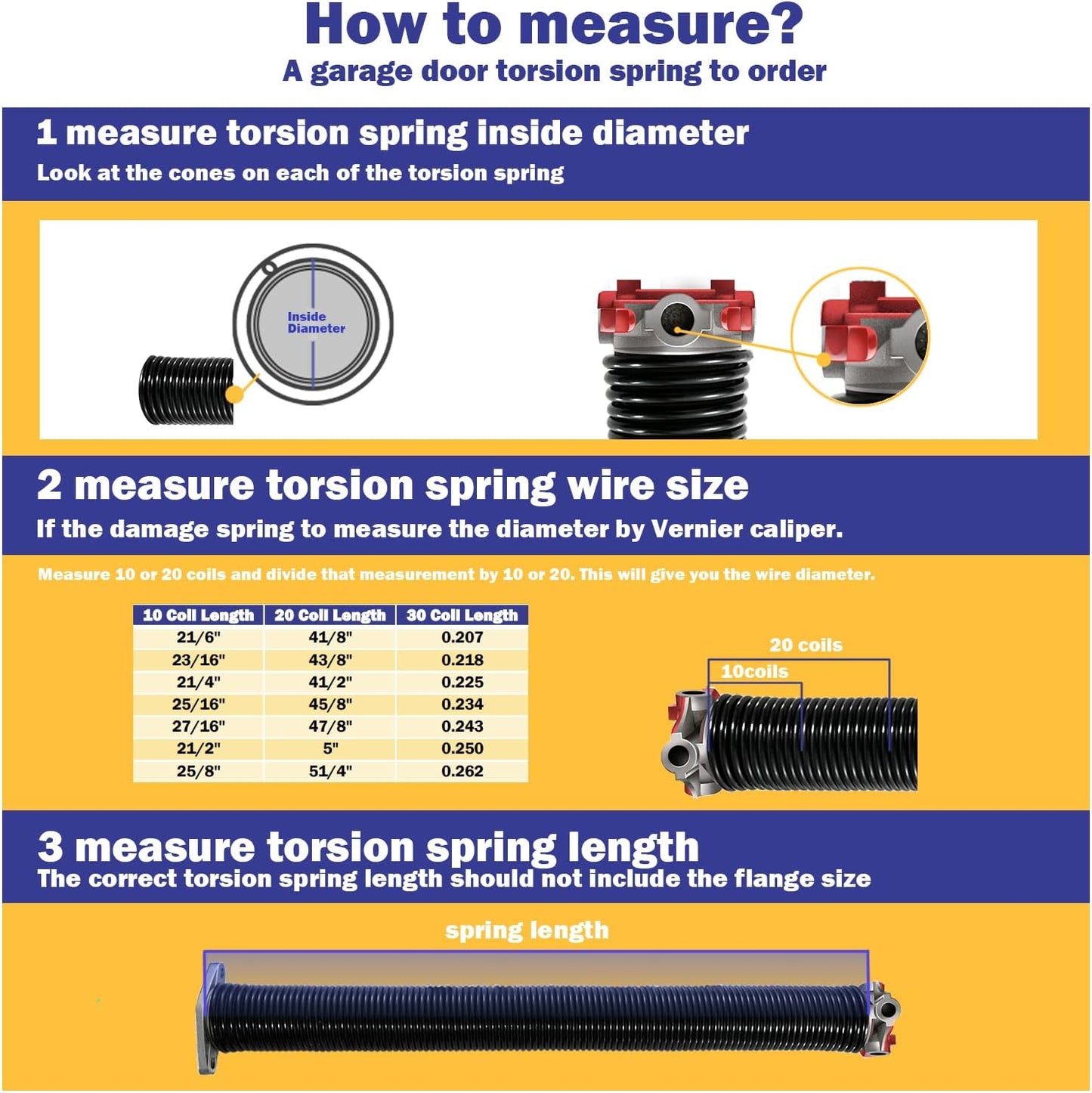 How to measure?
A garage door torsion spring to order

1 measure torsion spring inside diameter
Look at the cones on each of the torsion spring

Inside Diameter

2 measure torsion spring wire size
If the damage spring to measure the diameter by Vernier caliper.

Measure 10 or 20 coils and divide that measurement by 10 or 20. This will give you the wire diameter.

| 10 Coil Length | 20 Coil Length | 30 Coil Length |
|---|---|---|
| 21/6" | 41/8" | 0.207 |
| 23/16" | 43/8" | 0.218 |
| 21/4" | 41/2" | 0.225 |
| 25/16" | 45/8" | 0.234 |
| 27/16" | 47/8" | 0.243 |
| 21/2" | 5" | 0.250 |
| 25/8" | 51/4" | 0.262 |

20 coils
10coils

3 measure torsion spring length
The correct torsion spring length should not include the flange size

spring length