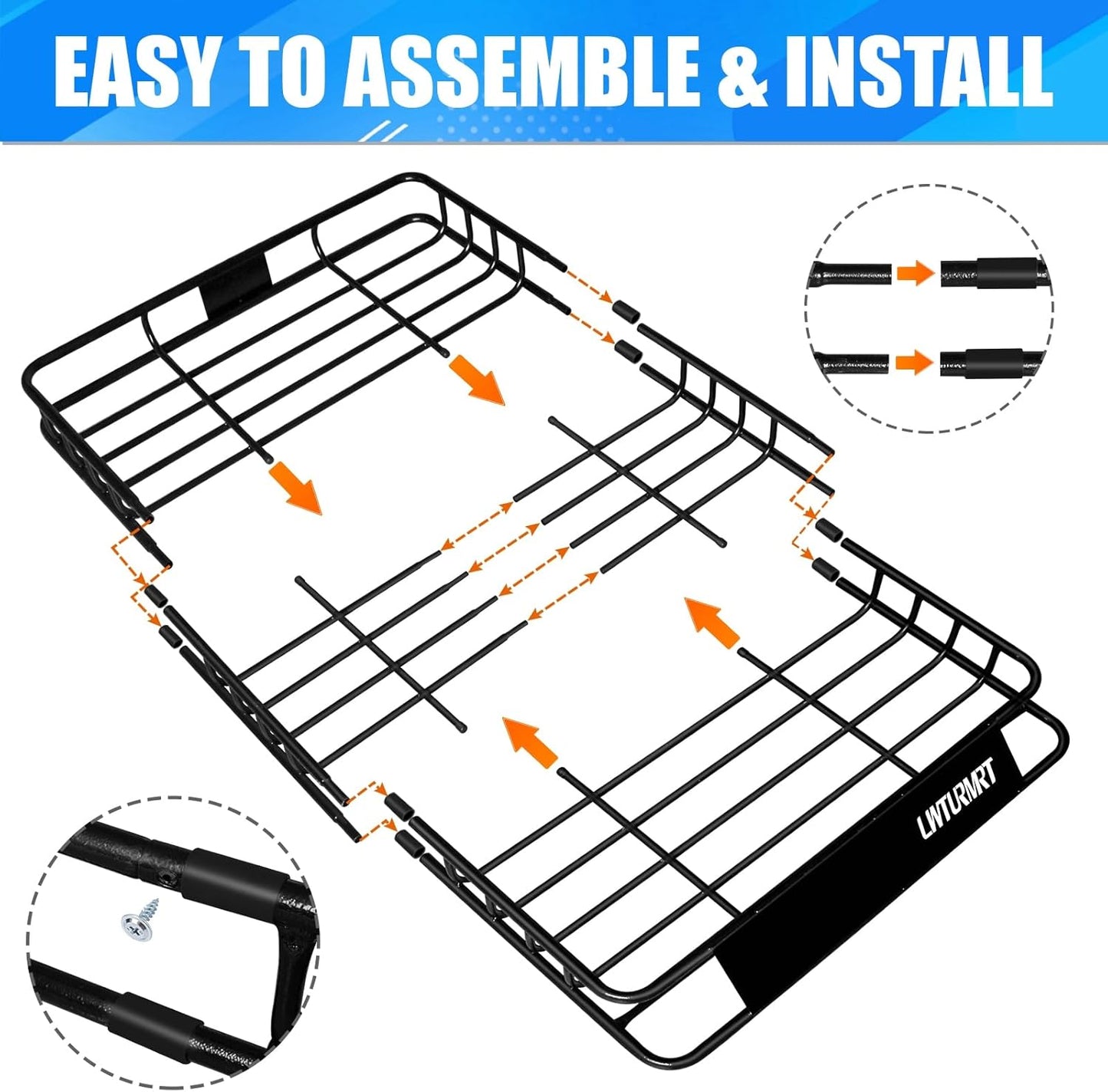 EASY TO ASSEMBLE & INSTALL

LWTURMRT